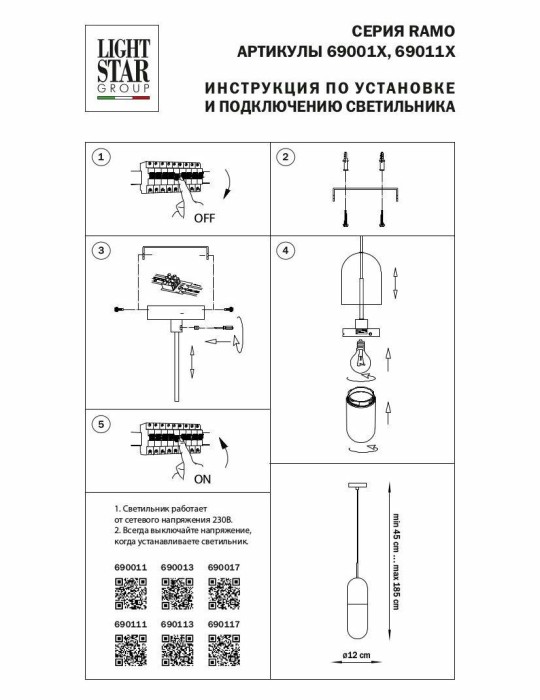 LIGHT STAR GROUP

СЕРИЯ RAMO
АРТИКУЛЫ 69001X, 69011X

ИНСТРУКЦИЯ ПО УСТАНОВКЕ
И ПОДКЛЮЧЕНИЮ СВЕТИЛЬНИКА

1

OFF

2

3

4

5

ON

1. Светильник работает от сетевого напряжения 230В.
2. Всегда выключайте напряжение, когда устанавливаете светильник.

690011 690013 690017

690111 690113 690117

min 45 cm ... max 185 cm

ø12 cm