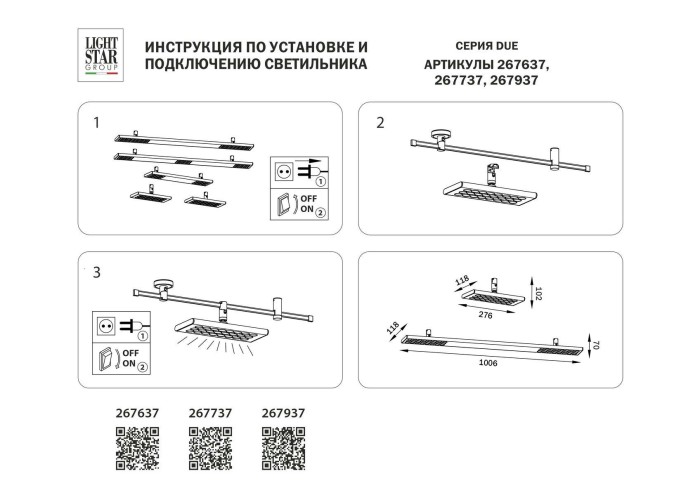 LIGHT STAR GROUP

ИНСТРУКЦИЯ ПО УСТАНОВКЕ И ПОДКЛЮЧЕНИЮ СВЕТИЛЬНИКА

СЕРИЯ DUE
АРТИКУЛЫ 267637, 267737, 267937

1

1
OFF
ON 2

2

3

1
OFF
ON 2

118
102
276
118
70
1006

267637
267737
267937