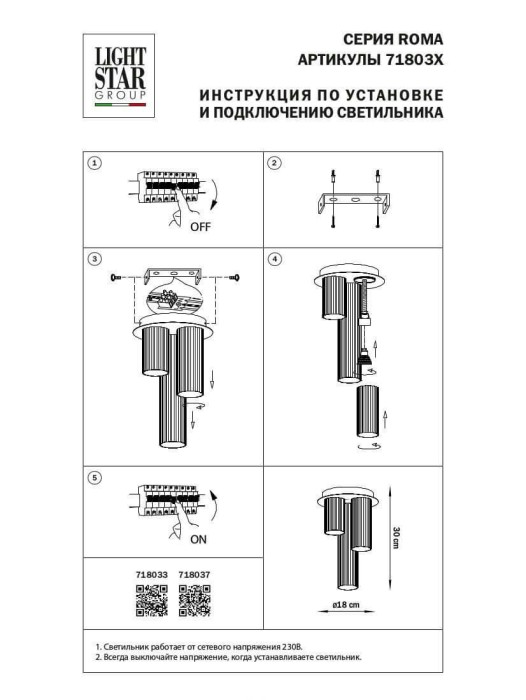 LIGHT STAR GROUP

СЕРИЯ ROMA
АРТИКУЛЫ 71803X

ИНСТРУКЦИЯ ПО УСТАНОВКЕ
И ПОДКЛЮЧЕНИЮ СВЕТИЛЬНИКА

1

OFF

2

3

4

5

ON

718033 718037

30 cm

ø18 cm

1. Светильник работает от сетевого напряжения 230В.
2. Всегда выключайте напряжение, когда устанавливаете светильник.