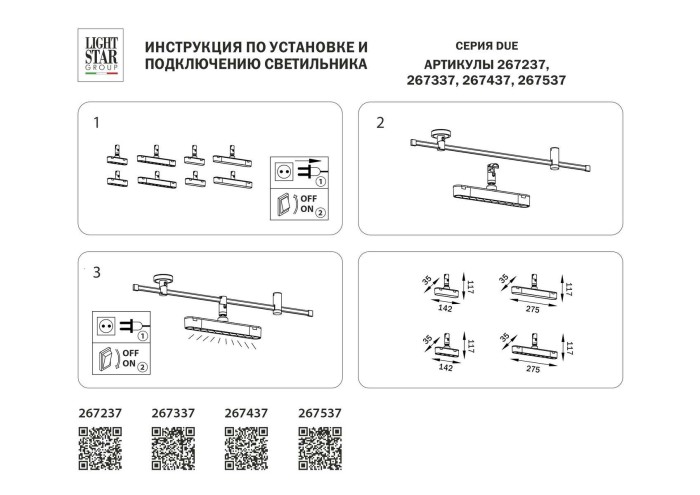 LIGHT STAR GROUP

ИНСТРУКЦИЯ ПО УСТАНОВКЕ И ПОДКЛЮЧЕНИЮ СВЕТИЛЬНИКА

СЕРИЯ DUE
АРТИКУЛЫ 267237, 267337, 267437, 267537

1

1
OFF
ON 2

2

3

1
OFF
ON 2

35
117
142

35
117
275

35
117
142

35
117
275

267237
267337
267437
267537