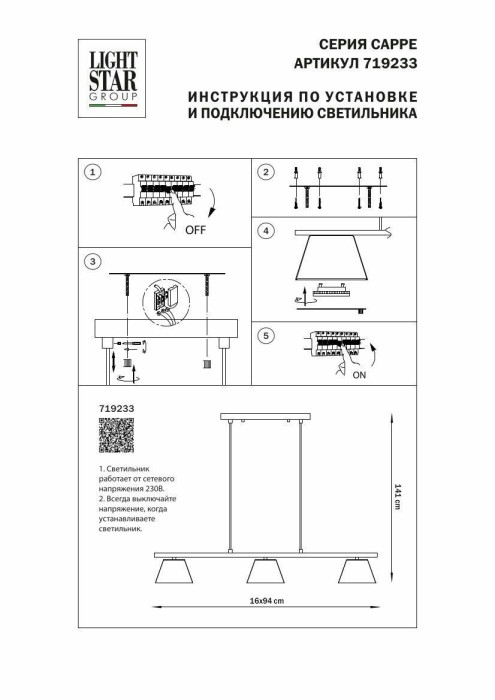 LIGHT STAR GROUP

СЕРИЯ CAPPE
АРТИКУЛ 719233

ИНСТРУКЦИЯ ПО УСТАНОВКЕ И ПОДКЛЮЧЕНИЮ СВЕТИЛЬНИКА

1

OFF

2

3

4

5

ON

719233

1. Светильник работает от сетевого напряжения 230В.
2. Всегда выключайте напряжение, когда устанавливаете светильник.

141 cm

16x94 cm