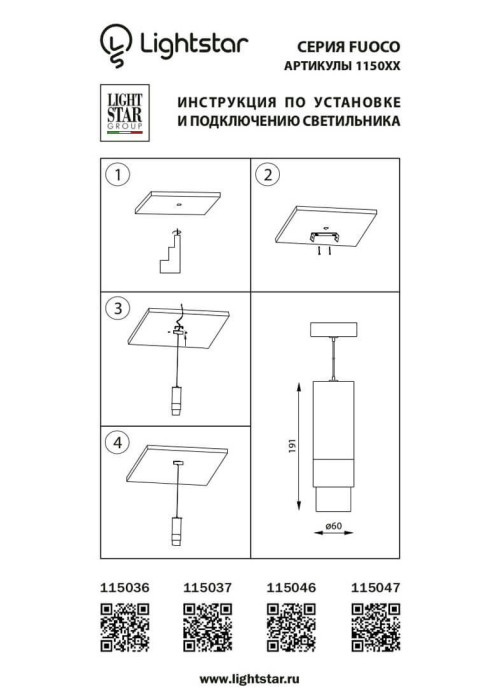 Lightstar

СЕРИЯ FUOCO
АРТИКУЛЫ 1150XX

LIGHT
STAR
GROUP

ИНСТРУКЦИЯ ПО УСТАНОВКЕ
И ПОДКЛЮЧЕНИЮ СВЕТИЛЬНИКА

1

2

3

4

191

ø60

115036 115037 115046 115047

www.lightstar.ru