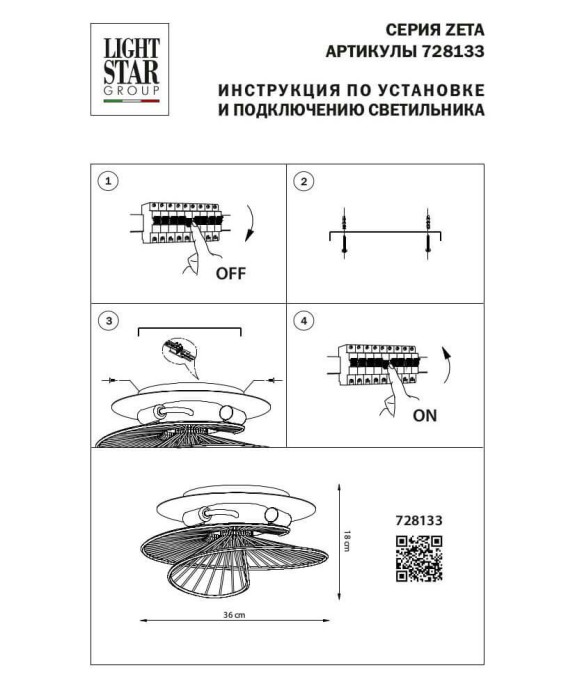 LIGHT STAR GROUP

СЕРИЯ ZETA
АРТИКУЛЫ 728133

ИНСТРУКЦИЯ ПО УСТАНОВКЕ
И ПОДКЛЮЧЕНИЮ СВЕТИЛЬНИКА

1

OFF

2

3

4

ON

18 cm

36 cm

728133