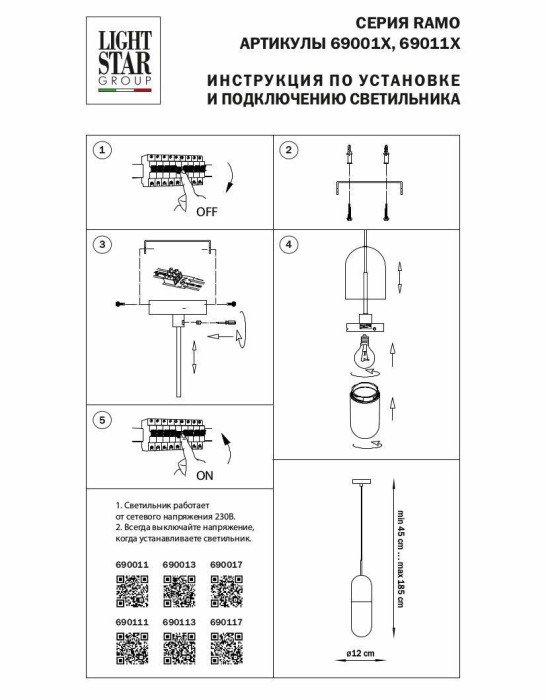 LIGHT STAR GROUP

СЕРИЯ RAMO
АРТИКУЛЫ 69001X, 69011X

ИНСТРУКЦИЯ ПО УСТАНОВКЕ
И ПОДКЛЮЧЕНИЮ СВЕТИЛЬНИКА

1

OFF

2

3

4

5

ON

1. Светильник работает от сетевого напряжения 230В.
2. Всегда выключайте напряжение, когда устанавливаете светильник.

690011 690013 690017

690111 690113 690117

min 45 cm ... max 185 cm

ø12 cm