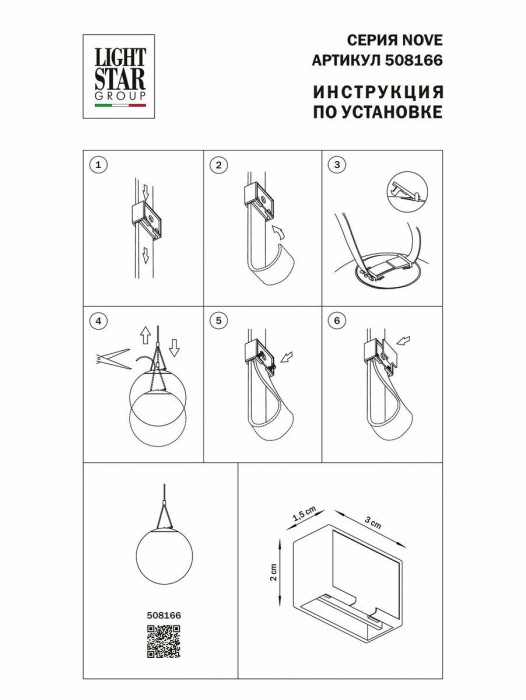 LIGHT STAR GROUP

СЕРИЯ NOVE
АРТИКУЛ 508166

ИНСТРУКЦИЯ
ПО УСТАНОВКЕ

1

2

3

4

5

6

508166

1,5 cm

3 cm

2 cm