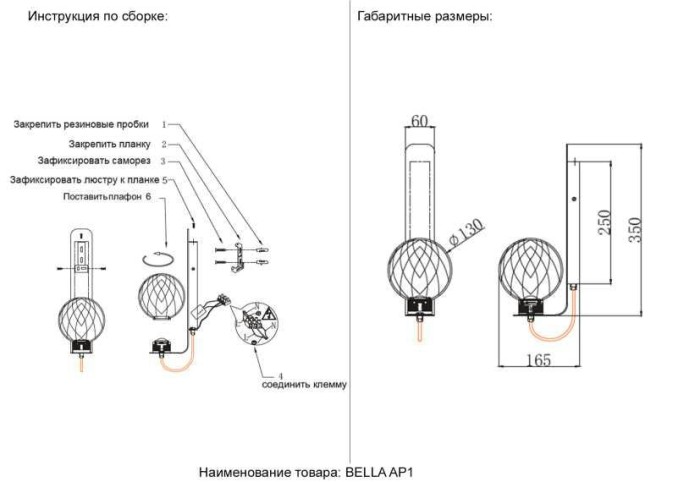 Инструкция по сборке:

Закрепить резиновые пробки 1
Закрепить планку 2
Зафиксировать саморез 3
Зафиксировать люстру к планке 5
Поставитьплафон 6

4
соединить клемму

Габаритные размеры:

60
$\phi 130$
250
350
165

Наименование товара: BELLA AP1