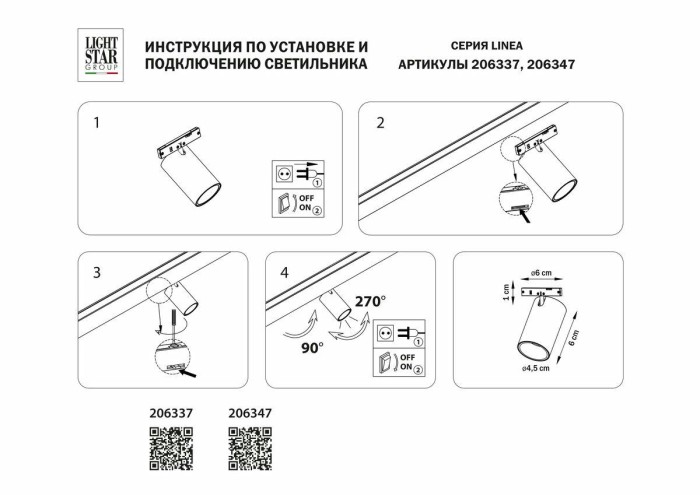 LIGHT STAR GROUP

ИНСТРУКЦИЯ ПО УСТАНОВКЕ И ПОДКЛЮЧЕНИЮ СВЕТИЛЬНИКА

СЕРИЯ LINEA
АРТИКУЛЫ 206337, 206347

1

1
OFF
ON 2

2

3

4

270°

90°

1
OFF
ON 2

ø6 cm
1 cm
6 cm
ø4,5 cm

206337

206347