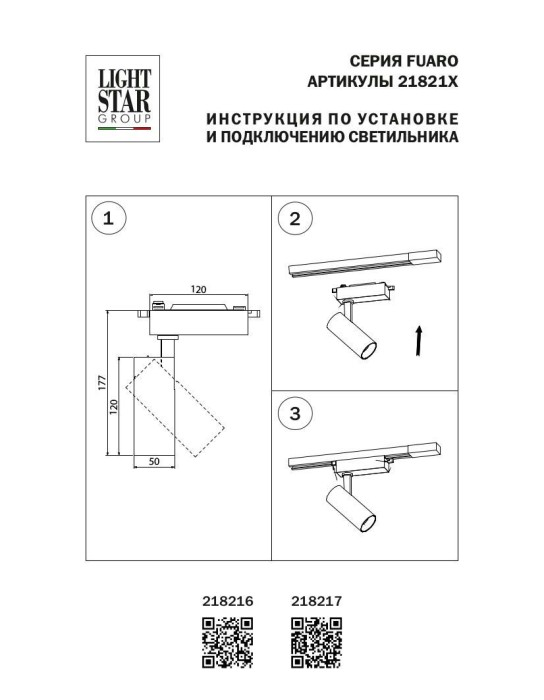 LIGHT STAR GROUP

СЕРИЯ FUARO
АРТИКУЛЫ 21821X

ИНСТРУКЦИЯ ПО УСТАНОВКЕ И ПОДКЛЮЧЕНИЮ СВЕТИЛЬНИКА

1

120

177

120

50

2

3

218216

218217