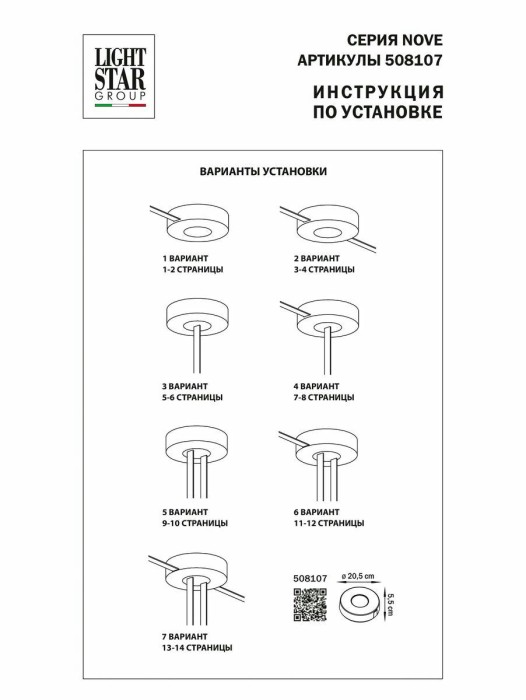 LIGHT STAR GROUP

СЕРИЯ NOVE
АРТИКУЛЫ 508107

ИНСТРУКЦИЯ ПО УСТАНОВКЕ

ВАРИАНТЫ УСТАНОВКИ

1 ВАРИАНТ
1-2 СТРАНИЦЫ

2 ВАРИАНТ
3-4 СТРАНИЦЫ

3 ВАРИАНТ
5-6 СТРАНИЦЫ

4 ВАРИАНТ
7-8 СТРАНИЦЫ

5 ВАРИАНТ
9-10 СТРАНИЦЫ

6 ВАРИАНТ
11-12 СТРАНИЦЫ

7 ВАРИАНТ
13-14 СТРАНИЦЫ

508107

ø 20,5 cm

5,5 cm