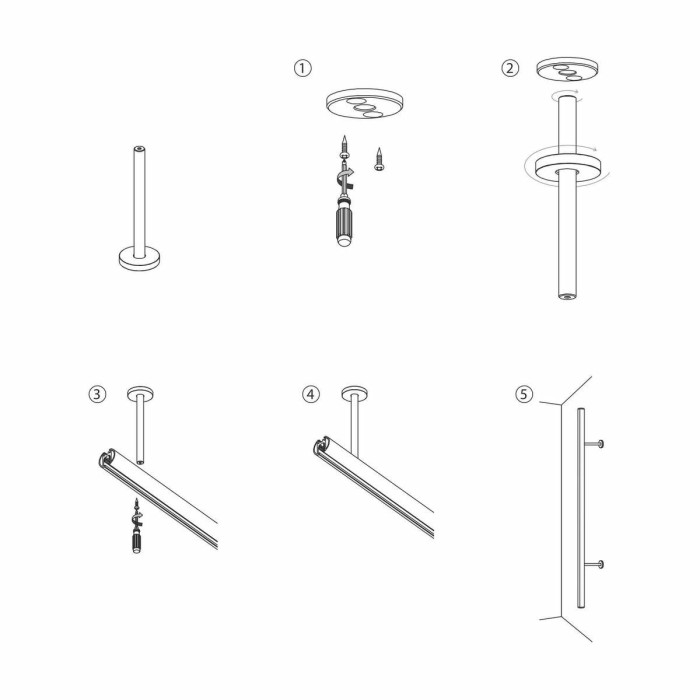 ①

②

③

④

⑤