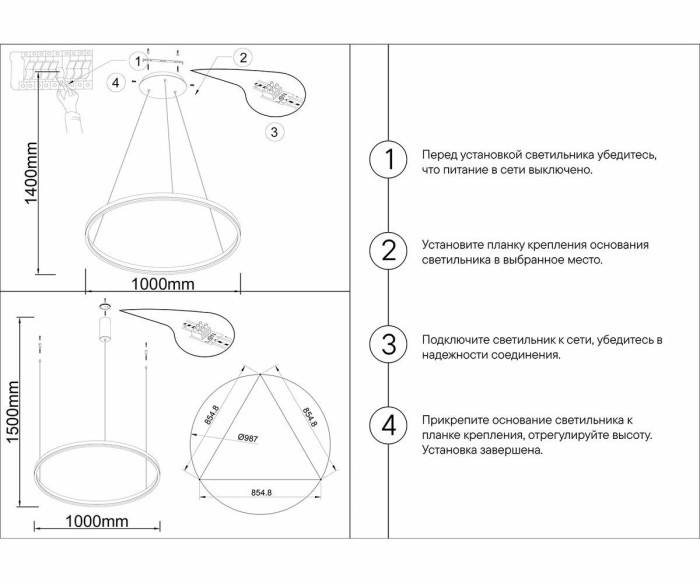 1

2

4

3

1400mm

1000mm

1500mm

1000mm

854.8

854.8

Ø987

854.8

1 Перед установкой светильника убедитесь, что питание в сети выключено.

2 Установите планку крепления основания светильника в выбранное место.

3 Подключите светильник к сети, убедитесь в надежности соединения.

4 Прикрепите основание светильника к планке крепления, отрегулируйте высоту. Установка завершена.