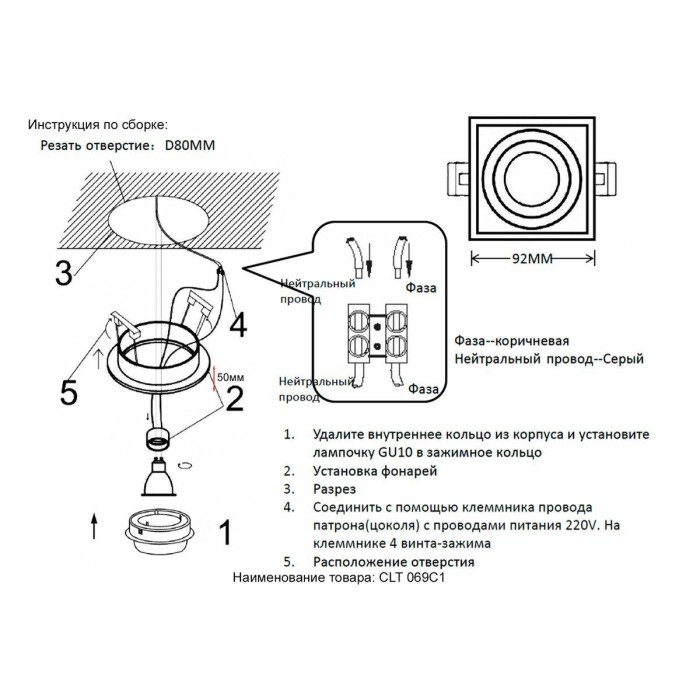 Инструкция по сборке:
Резать отверстие： D80MM

3

4

5

50мм

2

1

Нейтральный провод

Фаза

Нейтральный провод

Фаза

92MM

Фаза--коричневая
Нейтральный провод--Серый

1. Удалите внутреннее кольцо из корпуса и установите лампочку GU10 в зажимное кольцо
2. Установка фонарей
3. Разрез
4. Соединить с помощью клеммника провода патрона(цоколя) с проводами питания 220V. На клеммнике 4 винта-зажима
5. Расположение отверстия

Наименование товара: CLT 069C1