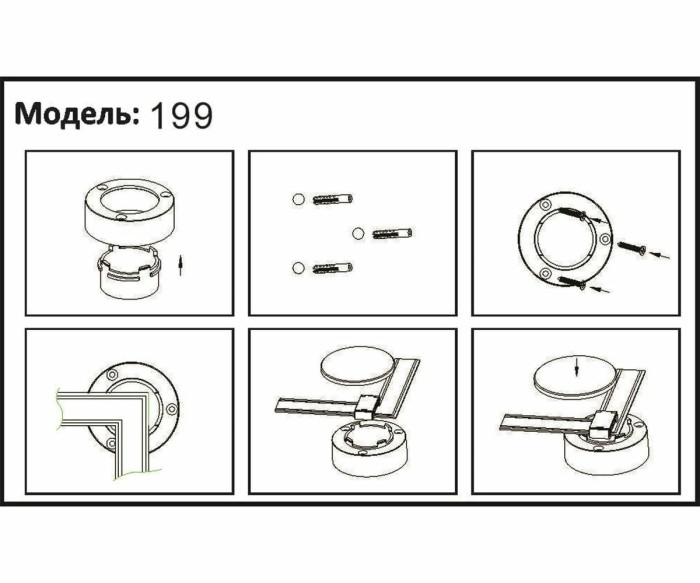 Модель: 199