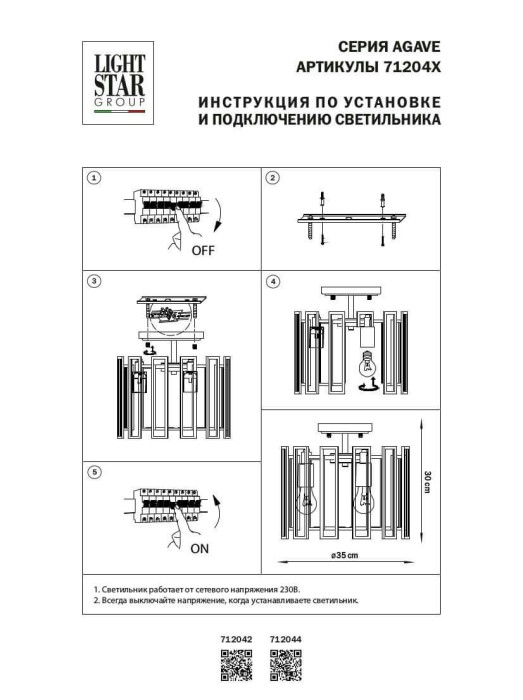 LIGHT STAR GROUP

СЕРИЯ AGAVE
АРТИКУЛЫ 71204X

ИНСТРУКЦИЯ ПО УСТАНОВКЕ
И ПОДКЛЮЧЕНИЮ СВЕТИЛЬНИКА

1

OFF

2

3

4

30 cm

ø35 cm

5

ON

1. Светильник работает от сетевого напряжения 230В.
2. Всегда выключайте напряжение, когда устанавливаете светильник.

712042 712044