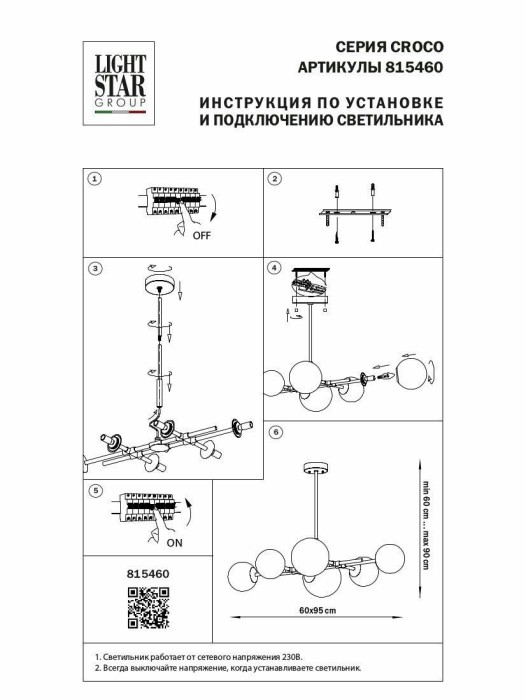 LIGHT STAR GROUP

СЕРИЯ CROCO
АРТИКУЛЫ 815460

ИНСТРУКЦИЯ ПО УСТАНОВКЕ
И ПОДКЛЮЧЕНИЮ СВЕТИЛЬНИКА

1

OFF

2

3

4

5

ON

6

min 60 cm ... max 90 cm

60x95 cm

815460

1. Светильник работает от сетевого напряжения 230В.
2. Всегда выключайте напряжение, когда устанавливаете светильник.