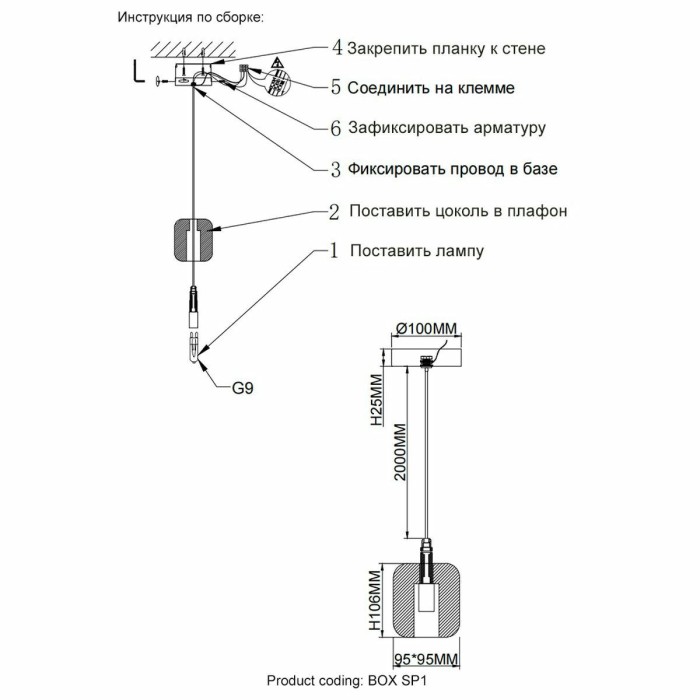 Инструкция по сборке:

4 Закрепить планку к стене

5 Соединить на клемме

6 Зафиксировать арматуру

3 Фиксировать провод в базе

2 Поставить цоколь в плафон

1 Поставить лампу

G9

Ø100MM

H25MM

2000MM

H106MM

95*95MM

Product coding: BOX SP1