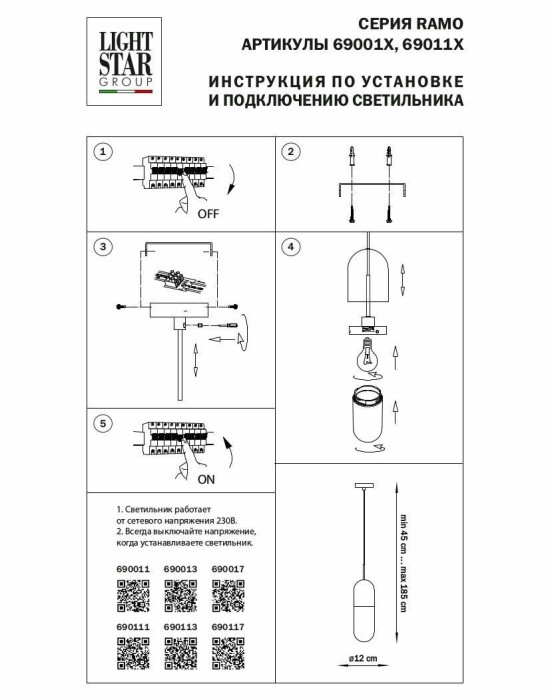 LIGHT STAR GROUP

СЕРИЯ RAMO
АРТИКУЛЫ 69001X, 69011X

ИНСТРУКЦИЯ ПО УСТАНОВКЕ
И ПОДКЛЮЧЕНИЮ СВЕТИЛЬНИКА

1

OFF

2

3

4

5

ON

1. Светильник работает от сетевого напряжения 230В.
2. Всегда выключайте напряжение, когда устанавливаете светильник.

690011 690013 690017

690111 690113 690117

min 45 cm ... max 185 cm

ø12 cm