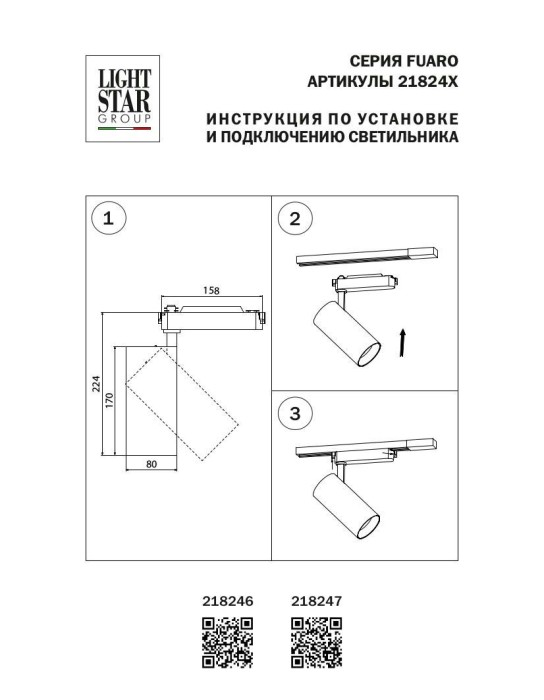 LIGHT STAR GROUP

СЕРИЯ FUARO
АРТИКУЛЫ 21824X

ИНСТРУКЦИЯ ПО УСТАНОВКЕ И ПОДКЛЮЧЕНИЮ СВЕТИЛЬНИКА

1

158

224

170

80

2

3

218246

218247