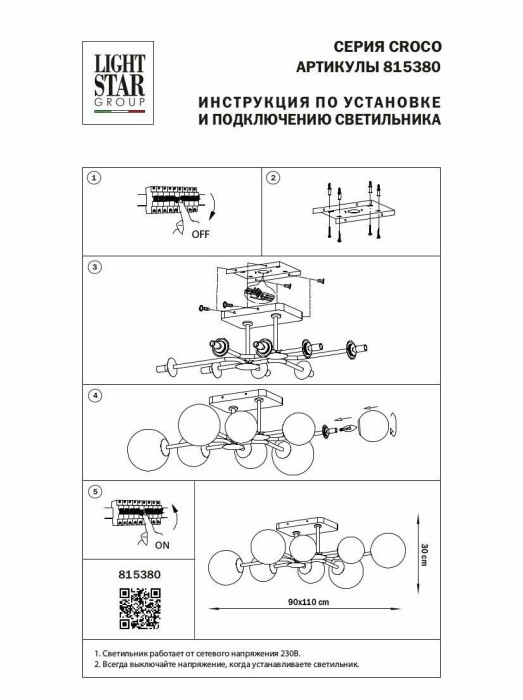 LIGHT STAR GROUP

СЕРИЯ CROCO
АРТИКУЛЫ 815380

ИНСТРУКЦИЯ ПО УСТАНОВКЕ И ПОДКЛЮЧЕНИЮ СВЕТИЛЬНИКА

1

OFF

2

3

4

5

ON

815380

30 cm

90x110 cm

1. Светильник работает от сетевого напряжения 230В.
2. Всегда выключайте напряжение, когда устанавливаете светильник.