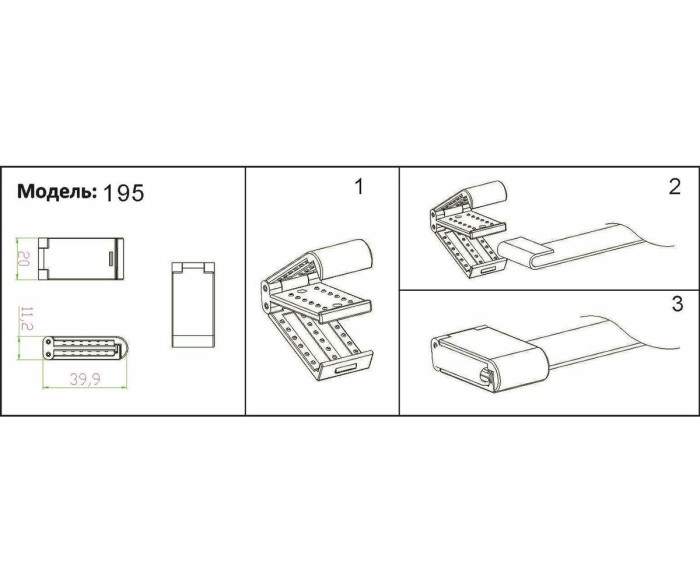 Модель: 195

20

11,2

39,9

1

2

3