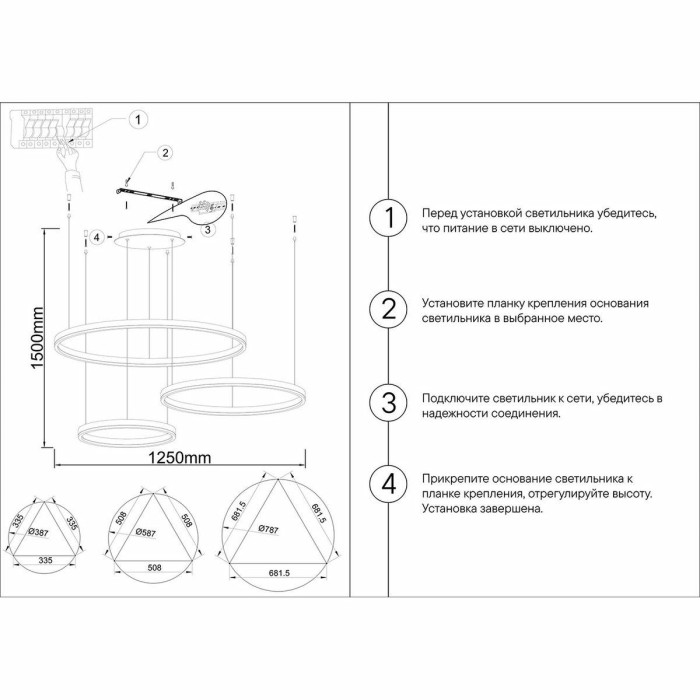 1

2

3

4

1500mm

1250mm

335

335

Ø387

335

508

508

Ø587

508

681.5

681.5

Ø787

681.5

1 Перед установкой светильника убедитесь, что питание в сети выключено.

2 Установите планку крепления основания светильника в выбранное место.

3 Подключите светильник к сети, убедитесь в надежности соединения.

4 Прикрепите основание светильника к планке крепления, отрегулируйте высоту. Установка завершена.