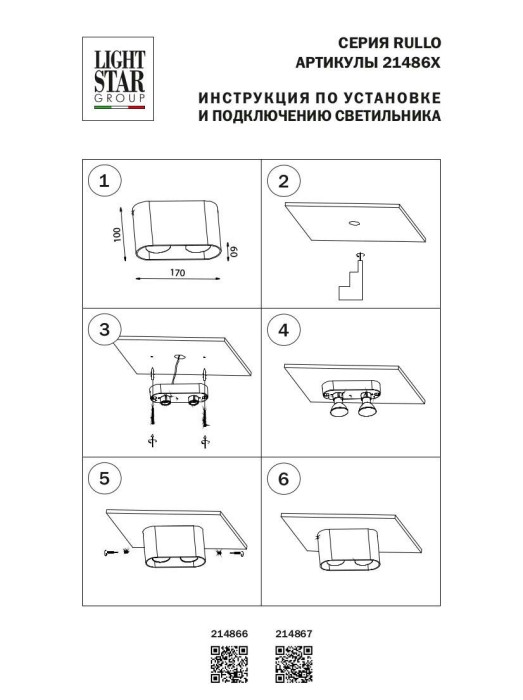 LIGHT STAR GROUP

СЕРИЯ RULLO
АРТИКУЛЫ 21486X

ИНСТРУКЦИЯ ПО УСТАНОВКЕ
И ПОДКЛЮЧЕНИЮ СВЕТИЛЬНИКА

1

100

60

170

2

3

4

5

6

214866

214867