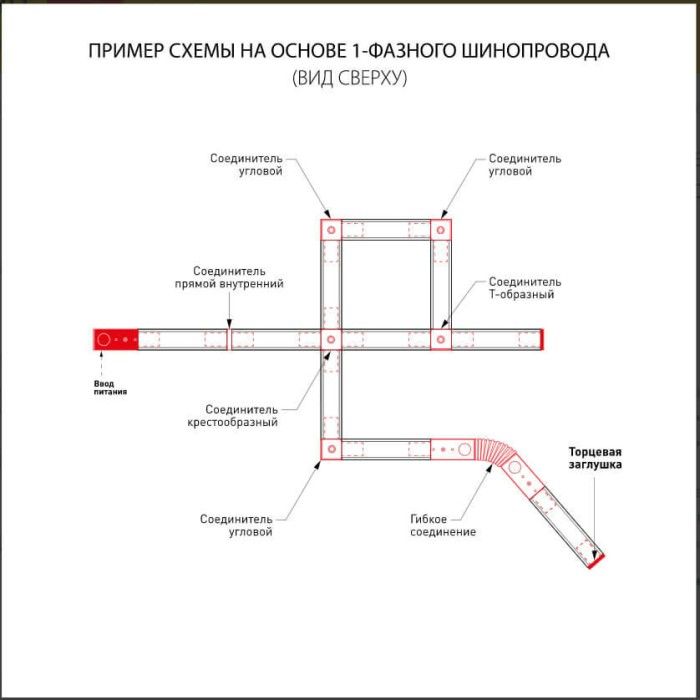 ПРИМЕР СХЕМЫ НА ОСНОВЕ 1-ФАЗНОГО ШИНОПРОВОДА
(ВИД СВЕРХУ)

Соединитель угловой

Соединитель угловой

Соединитель прямой внутренний

Соединитель Т-образный

Ввод питания

Соединитель крестообразный

Торцевая заглушка

Соединитель угловой

Гибкое соединение