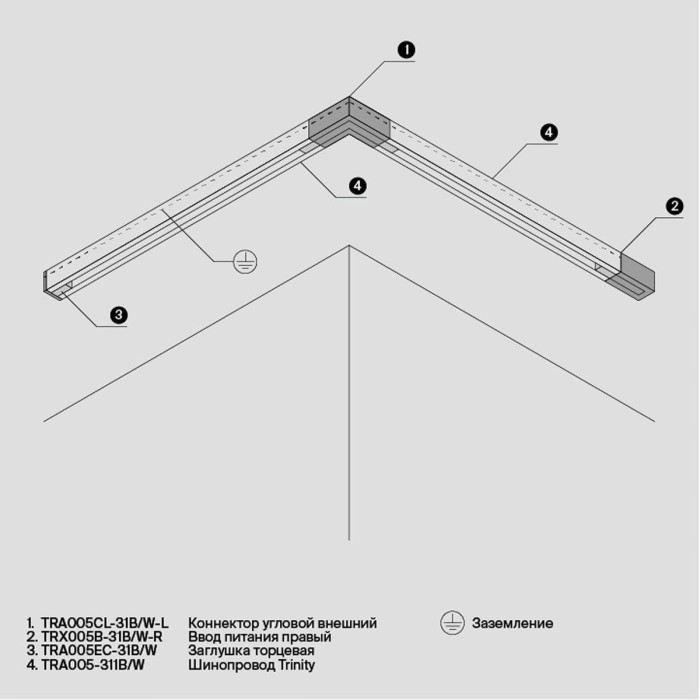 1

4

4

2

3

1. TRA005CL-31B/W-L Коннектор угловой внешний
2. TRX005B-31B/W-R Ввод питания правый
3. TRA005EC-31B/W Заглушка торцевая
4. TRA005-311B/W Шинопровод Trinity

Заземление