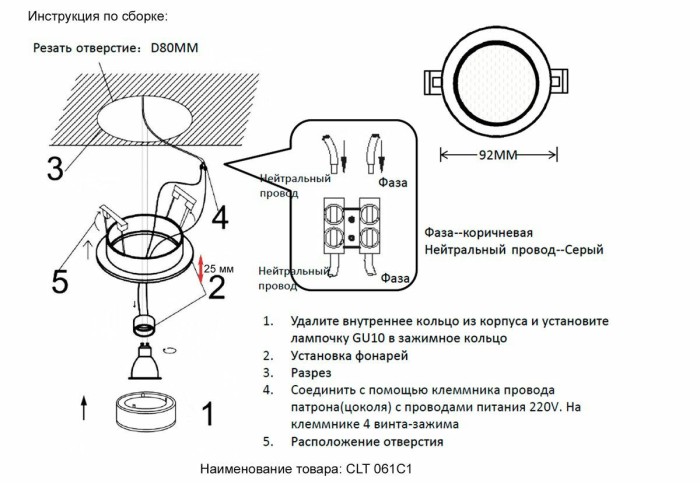 Инструкция по сборке:

Резать отверстие: D80MM

3

4

5

25 мм

2

1

Нейтральный провод

Фаза

Нейтральный провод

Фаза

92MM

Фаза--коричневая
Нейтральный провод--Серый

1. Удалите внутреннее кольцо из корпуса и установите лампочку GU10 в зажимное кольцо
2. Установка фонарей
3. Разрез
4. Соединить с помощью клеммника провода патрона(цоколя) с проводами питания 220V. На клеммнике 4 винта-зажима
5. Расположение отверстия

Наименование товара: CLT 061C1