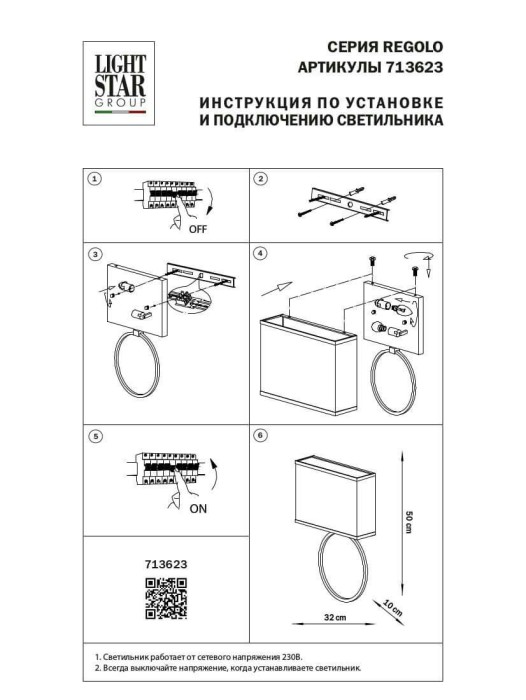 LIGHT STAR GROUP

СЕРИЯ REGOLO
АРТИКУЛЫ 713623

ИНСТРУКЦИЯ ПО УСТАНОВКЕ
И ПОДКЛЮЧЕНИЮ СВЕТИЛЬНИКА

1
OFF

2

3

4

5
ON

6
50 cm
10 cm
32 cm

713623

1. Светильник работает от сетевого напряжения 230В.
2. Всегда выключайте напряжение, когда устанавливаете светильник.