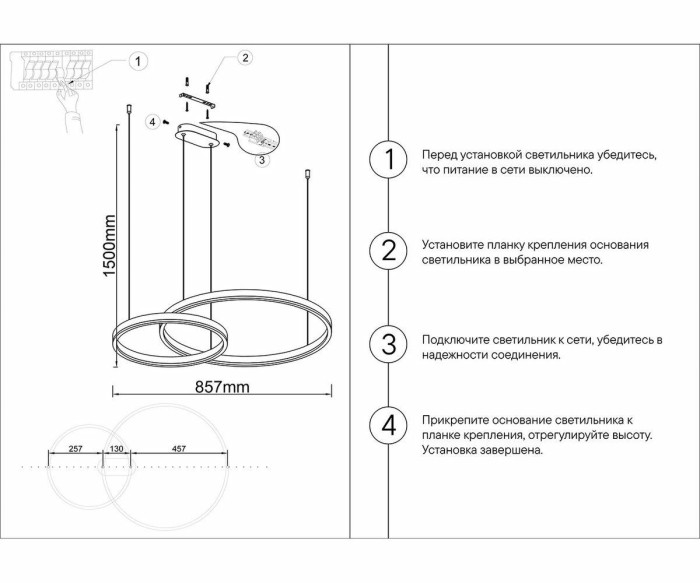 1

2

4

3

1500mm

857mm

257

130

457

1

Перед установкой светильника убедитесь, что питание в сети выключено.

2

Установите планку крепления основания светильника в выбранное место.

3

Подключите светильник к сети, убедитесь в надежности соединения.

4

Прикрепите основание светильника к планке крепления, отрегулируйте высоту. Установка завершена.