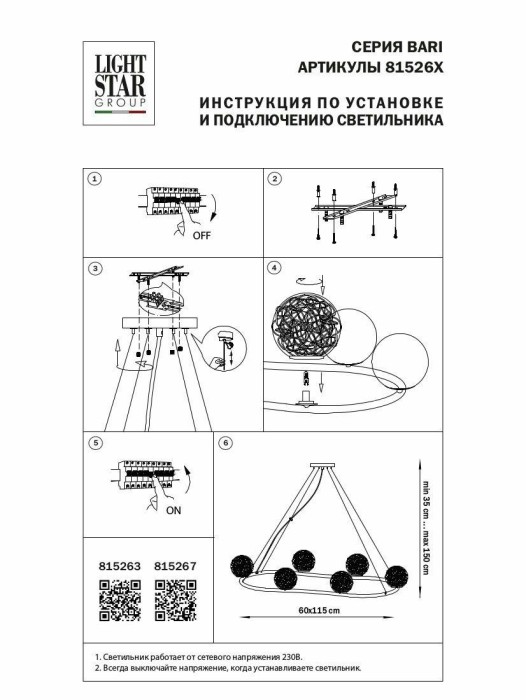 LIGHT STAR GROUP

СЕРИЯ BARI
АРТИКУЛЫ 81526X

ИНСТРУКЦИЯ ПО УСТАНОВКЕ
И ПОДКЛЮЧЕНИЮ СВЕТИЛЬНИКА

1

OFF

2

3

4

5

ON

6

min 35 cm ... max 150 cm

60x115 cm

815263 815267

1. Светильник работает от сетевого напряжения 230В.
2. Всегда выключайте напряжение, когда устанавливаете светильник.