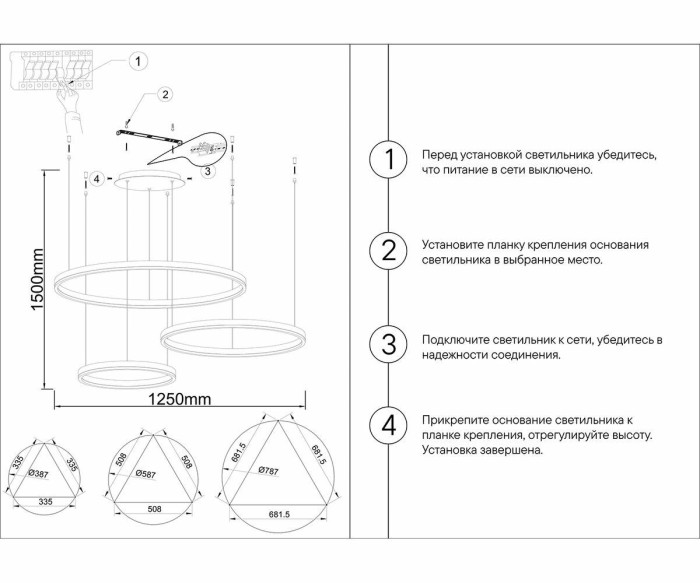 1

2

3

4

1500mm

1250mm

335

335

Ø387

335

508

508

Ø587

508

681.5

681.5

Ø787

681.5

1 Перед установкой светильника убедитесь, что питание в сети выключено.

2 Установите планку крепления основания светильника в выбранное место.

3 Подключите светильник к сети, убедитесь в надежности соединения.

4 Прикрепите основание светильника к планке крепления, отрегулируйте высоту. Установка завершена.