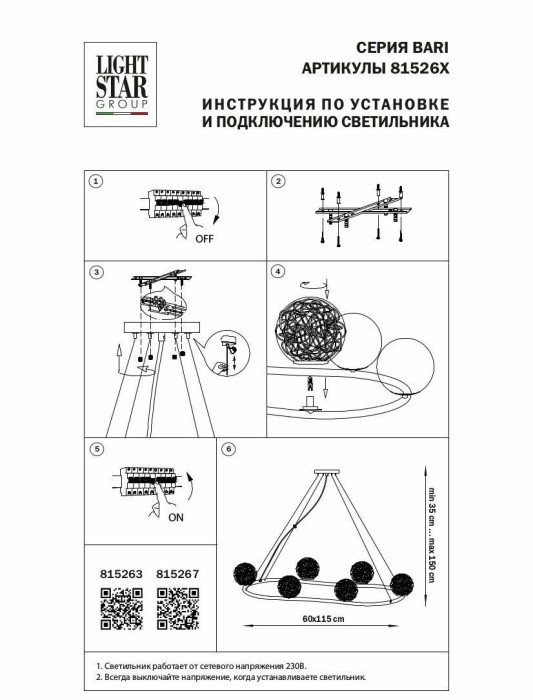 LIGHT STAR GROUP

СЕРИЯ BARI
АРТИКУЛЫ 81526X

ИНСТРУКЦИЯ ПО УСТАНОВКЕ
И ПОДКЛЮЧЕНИЮ СВЕТИЛЬНИКА

1
OFF

2

3

4

5
ON

6
min 35 cm ... max 150 cm
60x115 cm

815263 815267

1. Светильник работает от сетевого напряжения 230В.
2. Всегда выключайте напряжение, когда устанавливаете светильник.