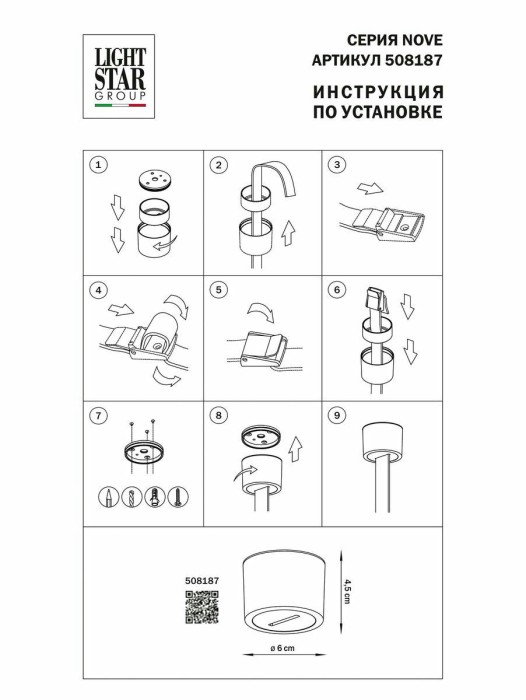 LIGHT STAR GROUP

СЕРИЯ NOVE
АРТИКУЛ 508187

ИНСТРУКЦИЯ
ПО УСТАНОВКЕ

1

2

3

4

5

6

7

8

9

508187

4,5 cm

ø 6 cm