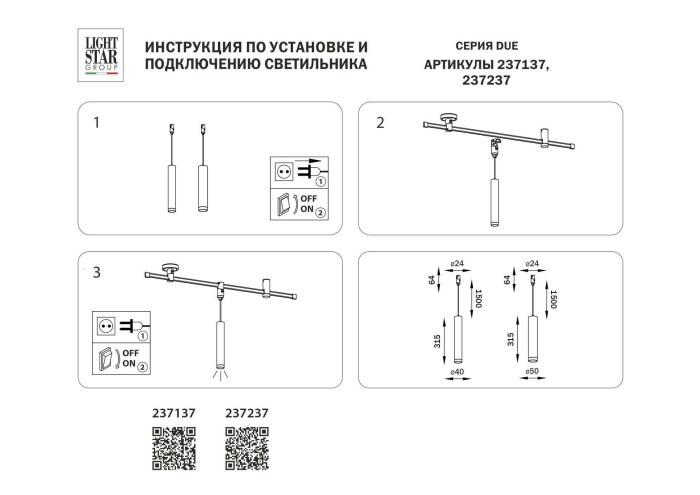 LIGHT STAR GROUP

ИНСТРУКЦИЯ ПО УСТАНОВКЕ И ПОДКЛЮЧЕНИЮ СВЕТИЛЬНИКА

СЕРИЯ DUE
АРТИКУЛЫ 237137, 237237

1

1
OFF
ON
2

2

3

1
OFF
ON
2

ø24
64
1500
315
ø40

ø24
64
1500
315
ø50

237137 237237