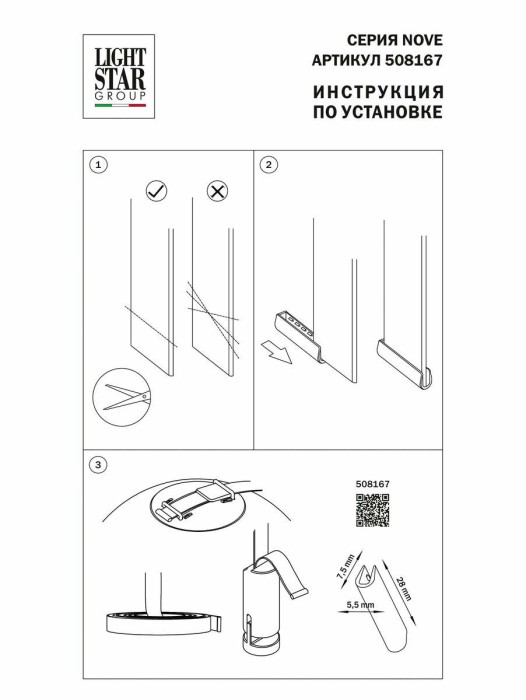 LIGHT STAR GROUP

СЕРИЯ NOVE
АРТИКУЛ 508167

ИНСТРУКЦИЯ
ПО УСТАНОВКЕ

1

2

3

508167

7,5 mm

28 mm

5,5 mm