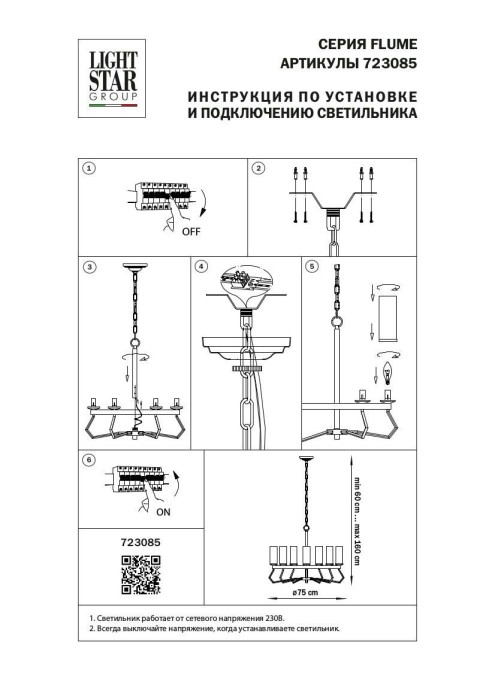 LIGHT STAR GROUP

СЕРИЯ FLUME
АРТИКУЛЫ 723085

ИНСТРУКЦИЯ ПО УСТАНОВКЕ И ПОДКЛЮЧЕНИЮ СВЕТИЛЬНИКА

1

OFF

2

3

4

5

6

ON

723085

min 60 cm ... max 160 cm

ø75 cm

1. Светильник работает от сетевого напряжения 230В.
2. Всегда выключайте напряжение, когда устанавливаете светильник.