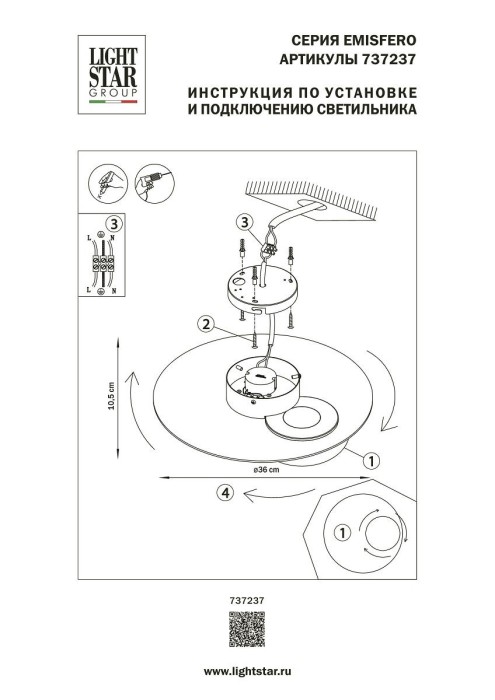 LIGHT STAR GROUP

СЕРИЯ EMISFERO
АРТИКУЛЫ 737237

ИНСТРУКЦИЯ ПО УСТАНОВКЕ
И ПОДКЛЮЧЕНИЮ СВЕТИЛЬНИКА

3
L N
L N

3

2

10,5 cm

1

ø36 cm

4

1

737237

www.lightstar.ru