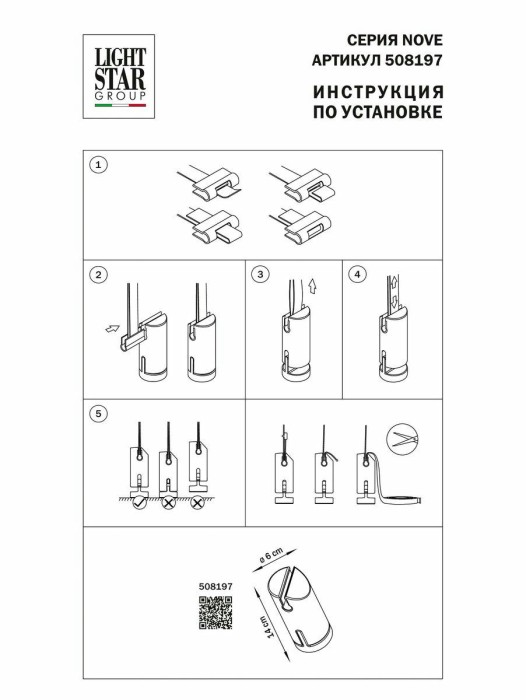 LIGHT STAR GROUP

СЕРИЯ NOVE
АРТИКУЛ 508197

ИНСТРУКЦИЯ
ПО УСТАНОВКЕ

1

2

3

4

5

508197

ø 6 cm

14 cm