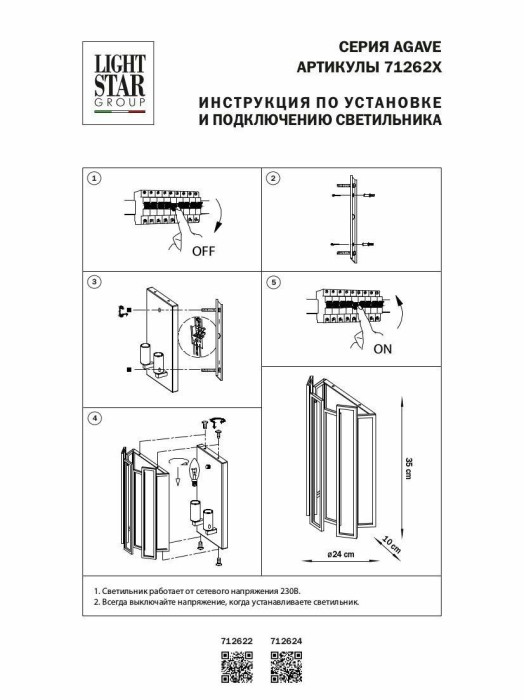 LIGHT STAR GROUP

СЕРИЯ AGAVE
АРТИКУЛЫ 71262X

ИНСТРУКЦИЯ ПО УСТАНОВКЕ
И ПОДКЛЮЧЕНИЮ СВЕТИЛЬНИКА

1

OFF

2

3

5

ON

4

35 cm

10 cm

ø24 cm

1. Светильник работает от сетевого напряжения 230В.
2. Всегда выключайте напряжение, когда устанавливаете светильник.

712622 712624