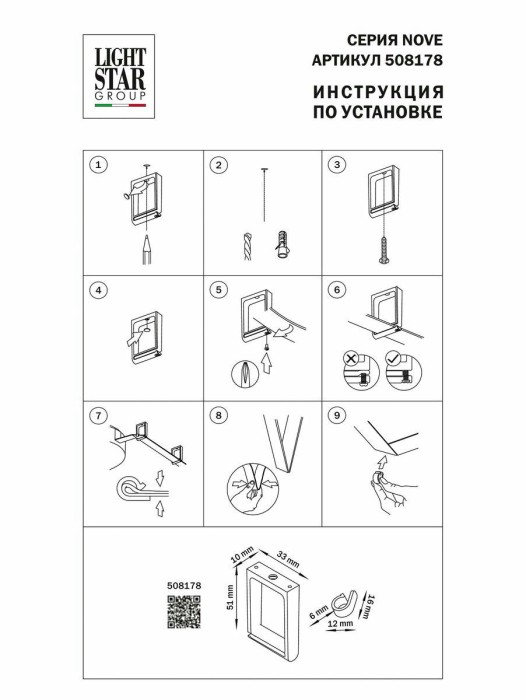 LIGHT STAR GROUP

СЕРИЯ NOVE
АРТИКУЛ 508178

ИНСТРУКЦИЯ
ПО УСТАНОВКЕ

1

2

3

4

5

6

7

8

9

508178

10 mm

33 mm

51 mm

6 mm

12 mm

16 mm