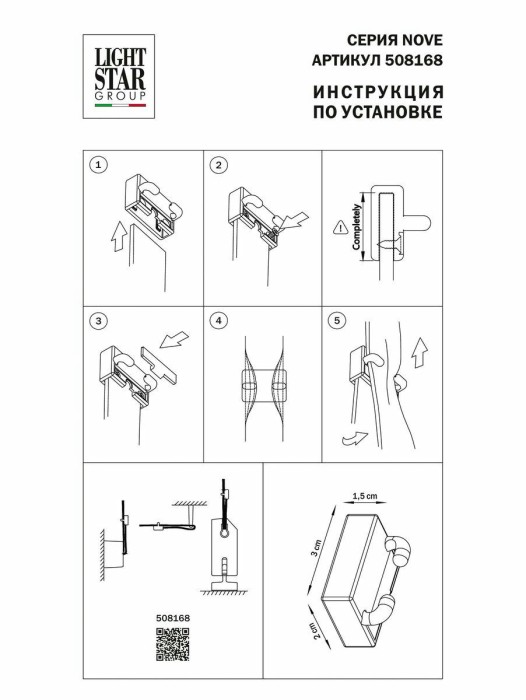 LIGHT STAR GROUP

СЕРИЯ NOVE
АРТИКУЛ 508168

ИНСТРУКЦИЯ
ПО УСТАНОВКЕ

1

2

Completely

3

4

5

508168

1,5 cm

3 cm

2 cm